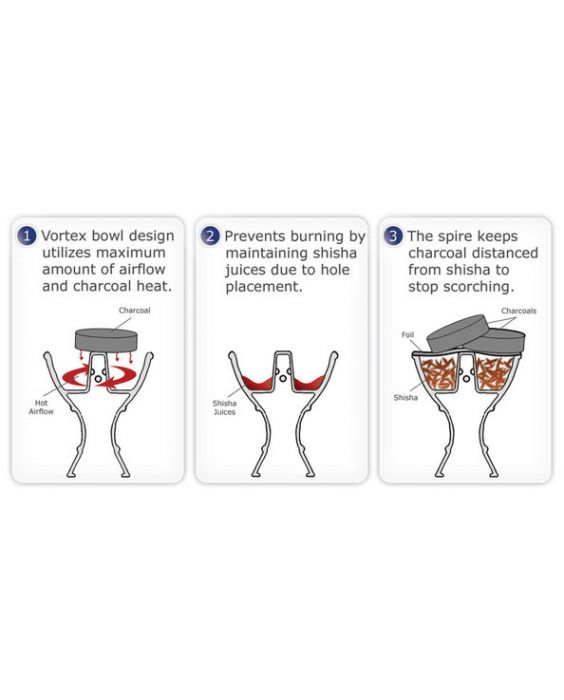 1 Vortex bowl design utilizes maximum amount of airflow and charcoal heat.

Charcoal

Hot Airflow

2 Prevents burning by maintaining shisha juices due to hole placement.

Shisha Juices

3 The spire keeps charcoal distanced from shisha to stop scorching.

Charcoals

Foil

Shisha